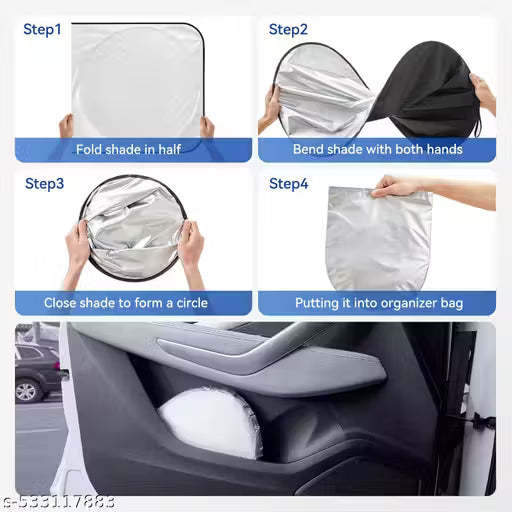 Step1

Fold shade in half

Step2

Bend shade with both hands

Step3

Close shade to form a circle

Step4

Putting it into organizer bag

s-533117883